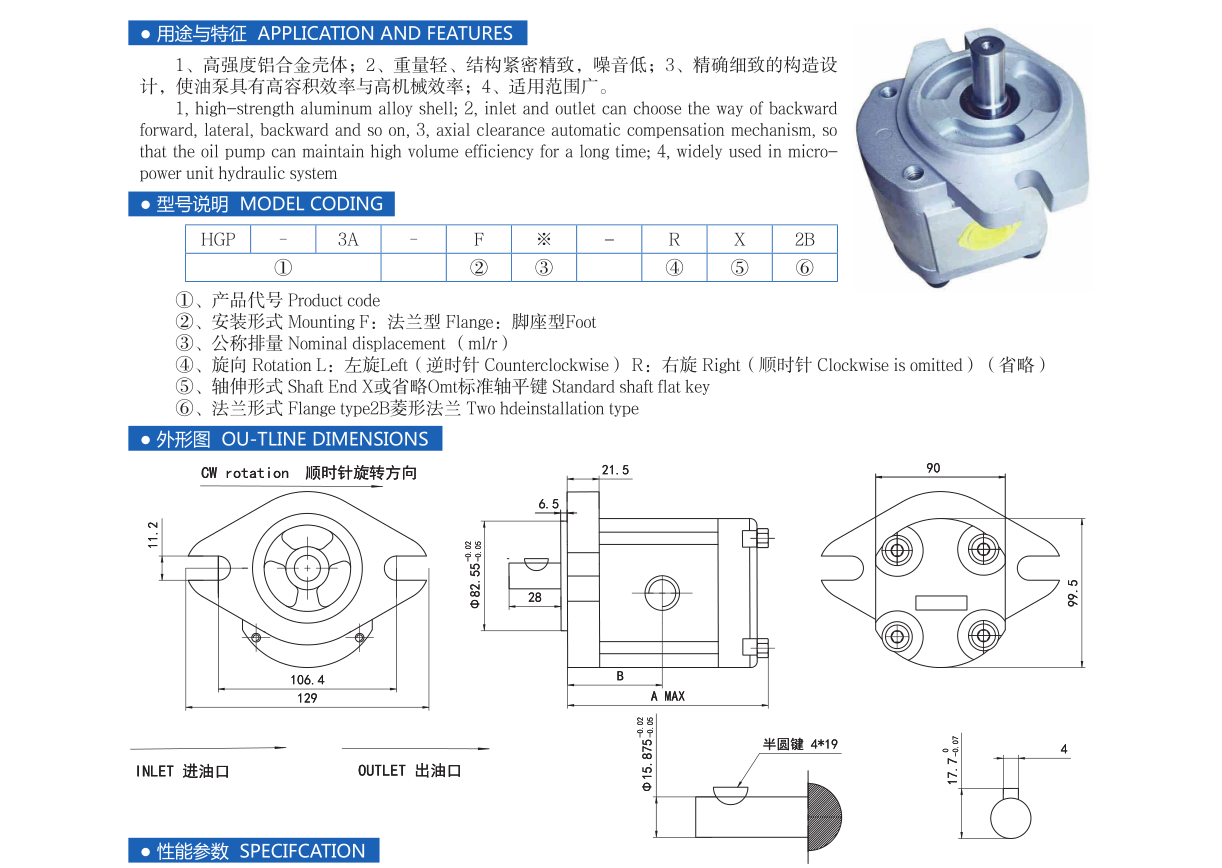 ● 用途与特征 APPLICATION AND FEATURES

1、高强度铝合金壳体；2、重量轻、结构紧密精致，噪音低；3、精确细致的构造设计，使油泵具有高容积效率与高机械效率；4、适用范围广。

1, high-strength aluminum alloy shell; 2, inlet and outlet can choose the way of backward forward, lateral, backward and so on, 3, axial clearance automatic compensation mechanism, so that the oil pump can maintain high volume efficiency for a long time; 4, widely used in micro-power unit hydraulic system

● 型号说明 MODEL CODING

| HGP | - | 3A | - | F | ※ | - | R | X | 2B |
|---|---|---|---|---|---|---|---|---|---|
| ① | | | | ② | ③ | | ④ | ⑤ | ⑥ |

①、产品代号 Product code
②、安装形式 Mounting F：法兰型 Flange：脚座型Foot
③、公称排量 Nominal displacement （ml/r）
④、旋向 Rotation L：左旋Left（逆时针 Counterclockwise） R：右旋 Right（顺时针 Clockwise is omitted）（省略）
⑤、轴伸形式 Shaft End X或省略Omt标准轴平键 Standard shaft flat key
⑥、法兰形式 Flange type2B菱形法兰 Two hdeinstallation type

● 外形图 OU-TLINE DIMENSIONS

CW rotation 顺时针旋转方向
11.2
106.4
129
INLET 进油口
OUTLET 出油口
21.5
6.5
$\Phi 82.55^{-0.02}_{-0.05}$
28
B
A MAX
90
99.5
$\Phi 15.875^{-0.02}_{-0.05}$
半圆键 4*19
$17.7^{0}_{-0.07}$
4

● 性能参数 SPECIFCATION